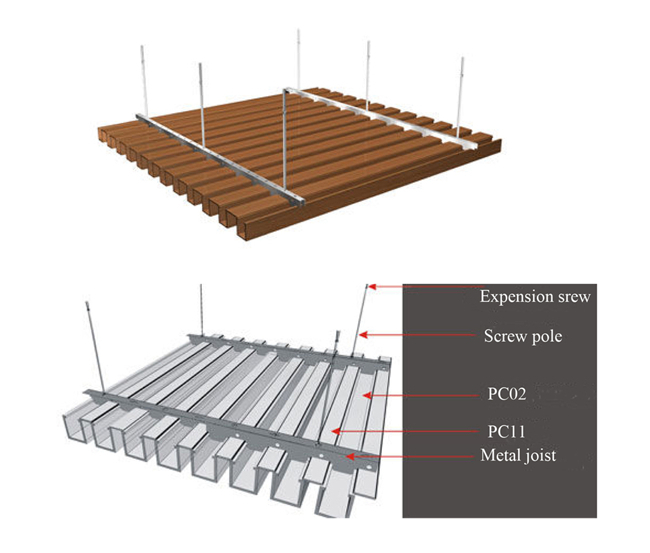 Expension srew

Screw pole

PC02

PC11

Metal joist