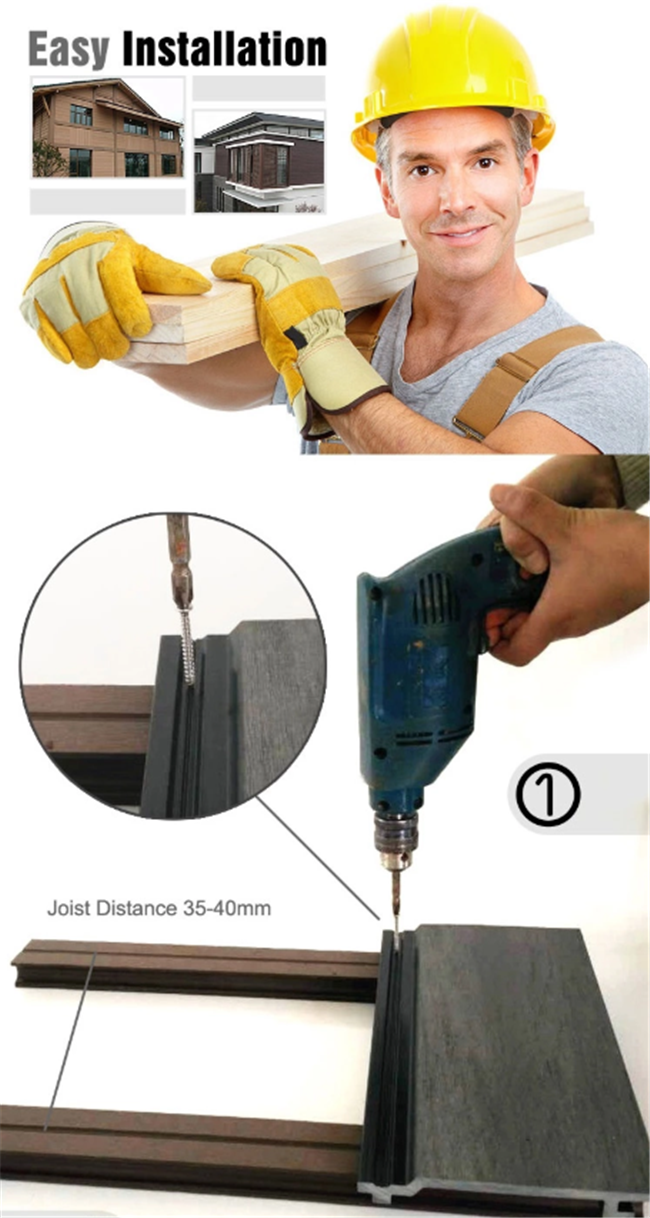 Easy Installation

①

Joist Distance 35-40mm